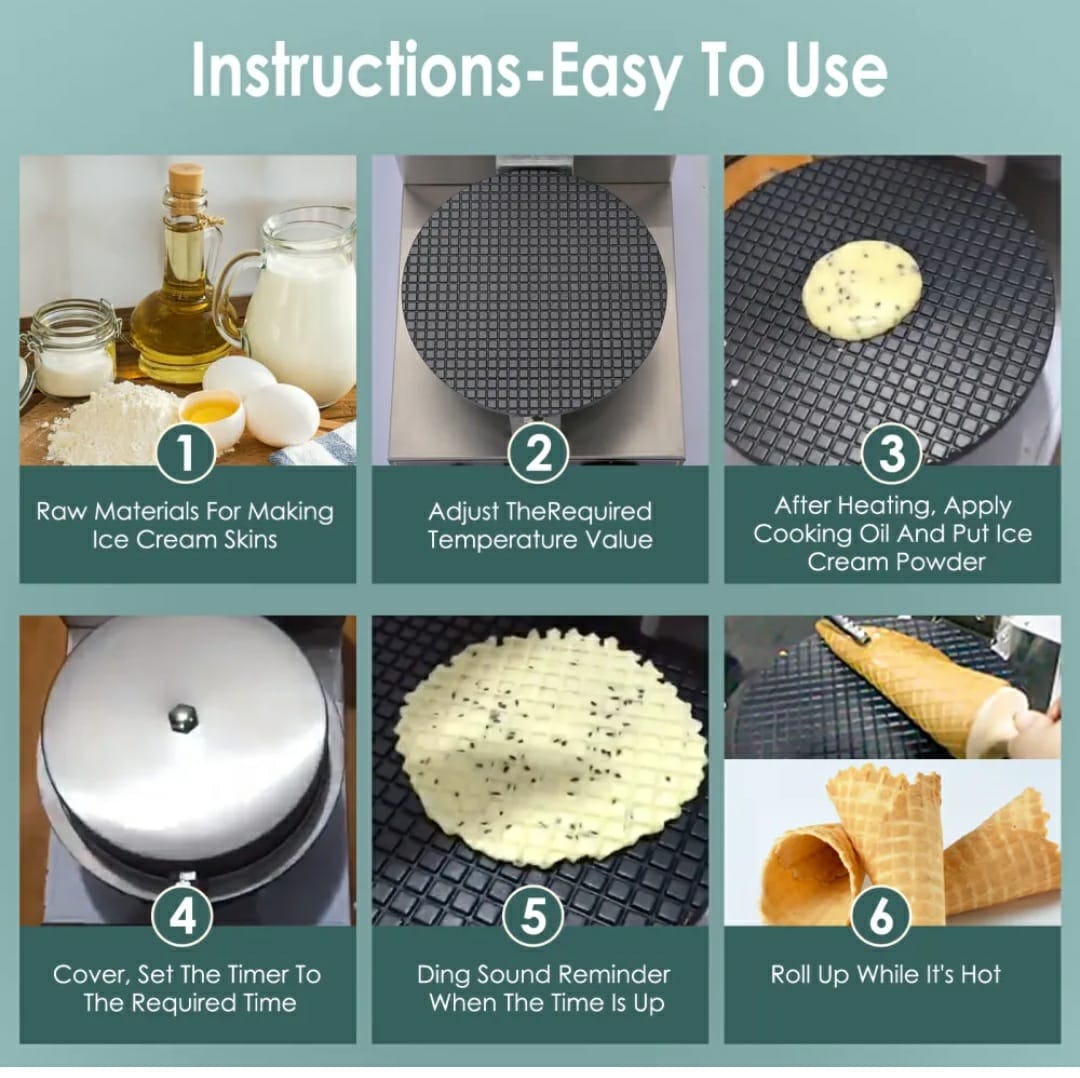 Instructions-Easy To Use

1
Raw Materials For Making Ice Cream Skins

2
Adjust TheRequired Temperature Value

3
After Heating, Apply Cooking Oil And Put Ice Cream Powder

4
Cover, Set The Timer To The Required Time

5
Ding Sound Reminder When The Time Is Up

6
Roll Up While It's Hot